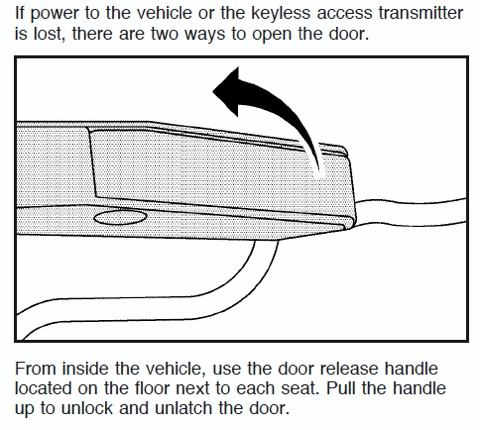 If power to the vehicle or the keyless access transmitter is lost, there are two ways to open the door.

From inside the vehicle, use the door release handle located on the floor next to each seat. Pull the handle up to unlock and unlatch the door.