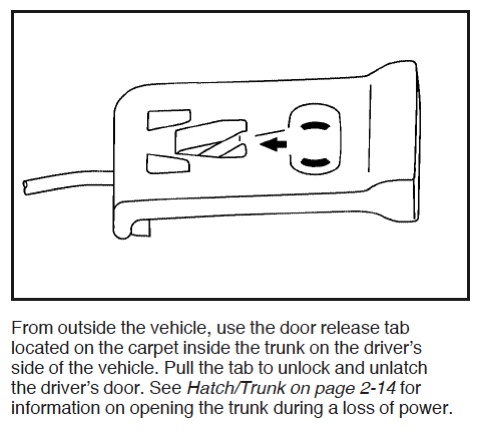 From outside the vehicle, use the door release tab located on the carpet inside the trunk on the driver's side of the vehicle. Pull the tab to unlock and unlatch the driver's door. See Hatch/Trunk on page 2-14 for information on opening the trunk during a loss of power.