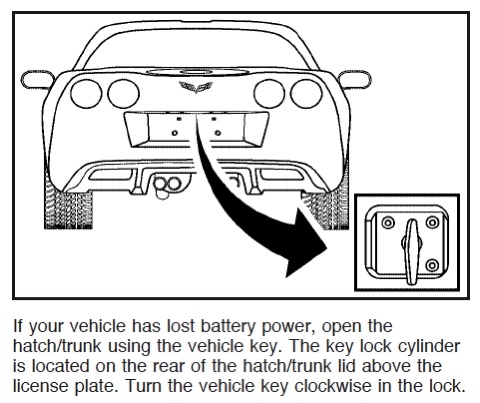 If your vehicle has lost battery power, open the hatch/trunk using the vehicle key. The key lock cylinder is located on the rear of the hatch/trunk lid above the license plate. Turn the vehicle key clockwise in the lock.