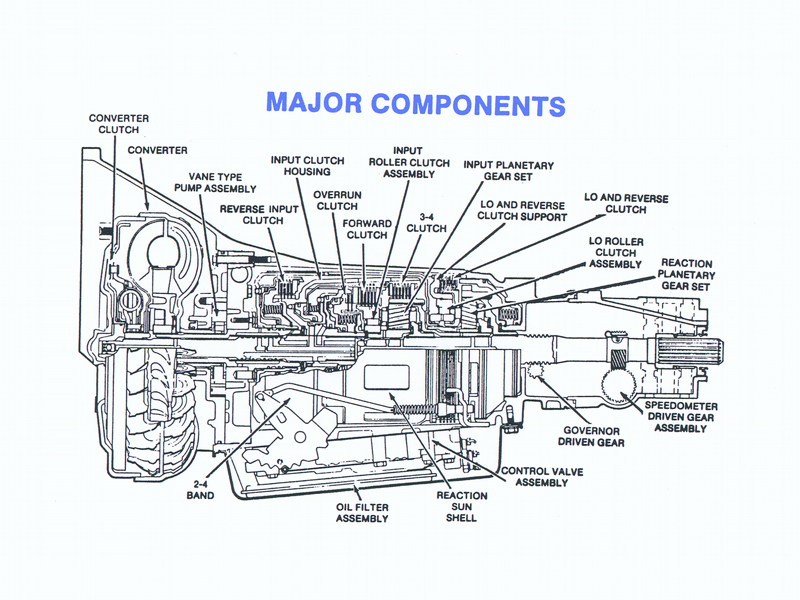 MAJOR COMPONENTS

CONVERTER CLUTCH

CONVERTER

VANE TYPE PUMP ASSEMBLY

REVERSE INPUT CLUTCH

INPUT CLUTCH HOUSING

OVERRUN CLUTCH

FORWARD CLUTCH

INPUT ROLLER CLUTCH ASSEMBLY

3-4 CLUTCH

INPUT PLANETARY GEAR SET

LO AND REVERSE CLUTCH SUPPORT

LO AND REVERSE CLUTCH

LO ROLLER CLUTCH ASSEMBLY

REACTION PLANETARY GEAR SET

SPEEDOMETER DRIVEN GEAR ASSEMBLY

GOVERNOR DRIVEN GEAR

CONTROL VALVE ASSEMBLY

REACTION SUN SHELL

OIL FILTER ASSEMBLY

2-4 BAND